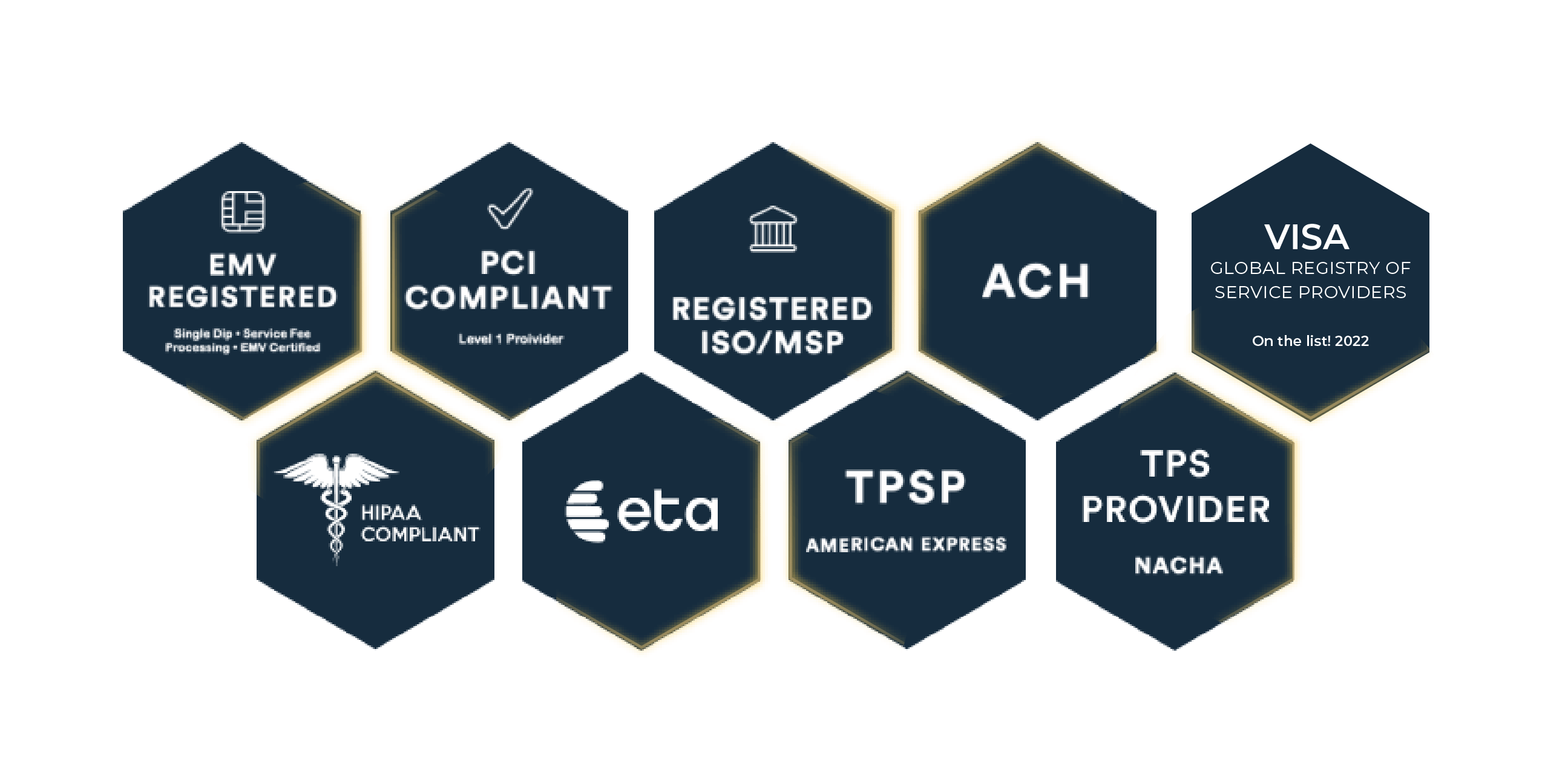 EMV REGISTERED

Single Dip • Service Fee Processing • EMV Certified

PCI COMPLIANT

Level 1 Proivider

REGISTERED ISO/MSP

ACH

VISA

GLOBAL REGISTRY OF SERVICE PROVIDERS

On the list! 2022

HIPAA COMPLIANT

eta

TPSP

AMERICAN EXPRESS

TPS PROVIDER

NACHA